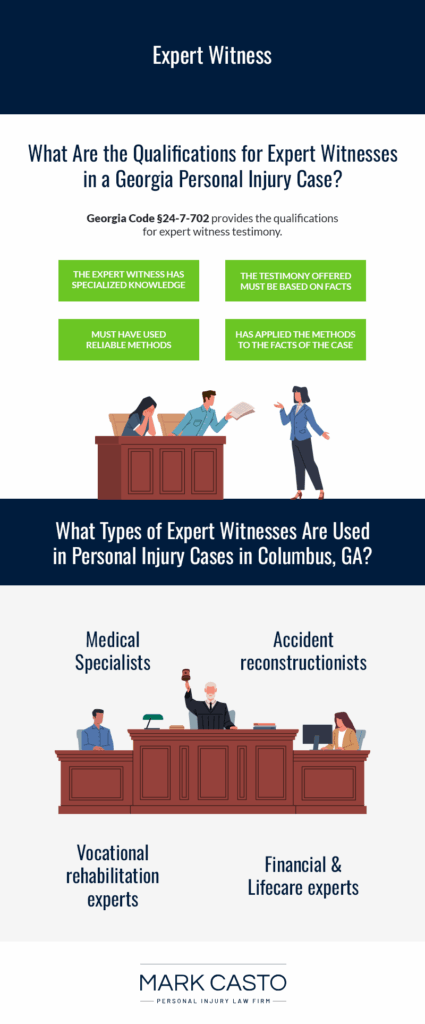 Expert Witness

What Are the Qualifications for Expert Witnesses in a Georgia Personal Injury Case?

Georgia Code §24-7-702 provides the qualifications for expert witness testimony.

THE EXPERT WITNESS HAS SPECIALIZED KNOWLEDGE

THE TESTIMONY OFFERED MUST BE BASED ON FACTS

MUST HAVE USED RELIABLE METHODS

HAS APPLIED THE METHODS TO THE FACTS OF THE CASE

What Types of Expert Witnesses Are Used in Personal Injury Cases in Columbus, GA?

Medical Specialists

Accident reconstructionists

Vocational rehabilitation experts

Financial & Lifecare experts

MARK CASTO
PERSONAL INJURY LAW FIRM